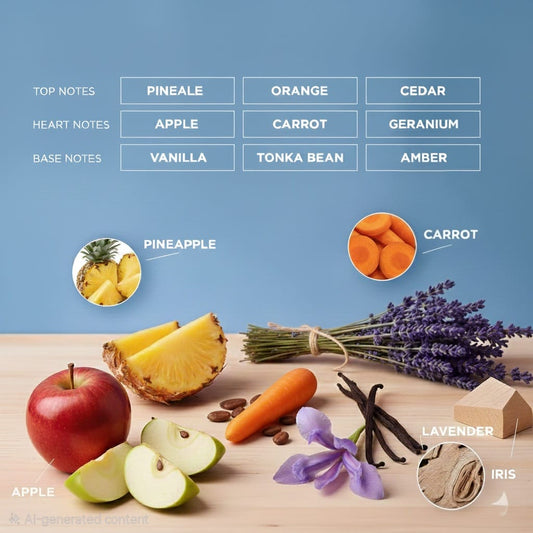 | TOP NOTES | PINEALE | ORANGE | CEDAR |
|---|---|---|---|
| HEART NOTES | APPLE | CARROT | GERANIUM |
| BASE NOTES | VANILLA | TONKA BEAN | AMBER |

PINEAPPLE

CARROT

LAVENDER

IRIS

APPLE

AI-generated content